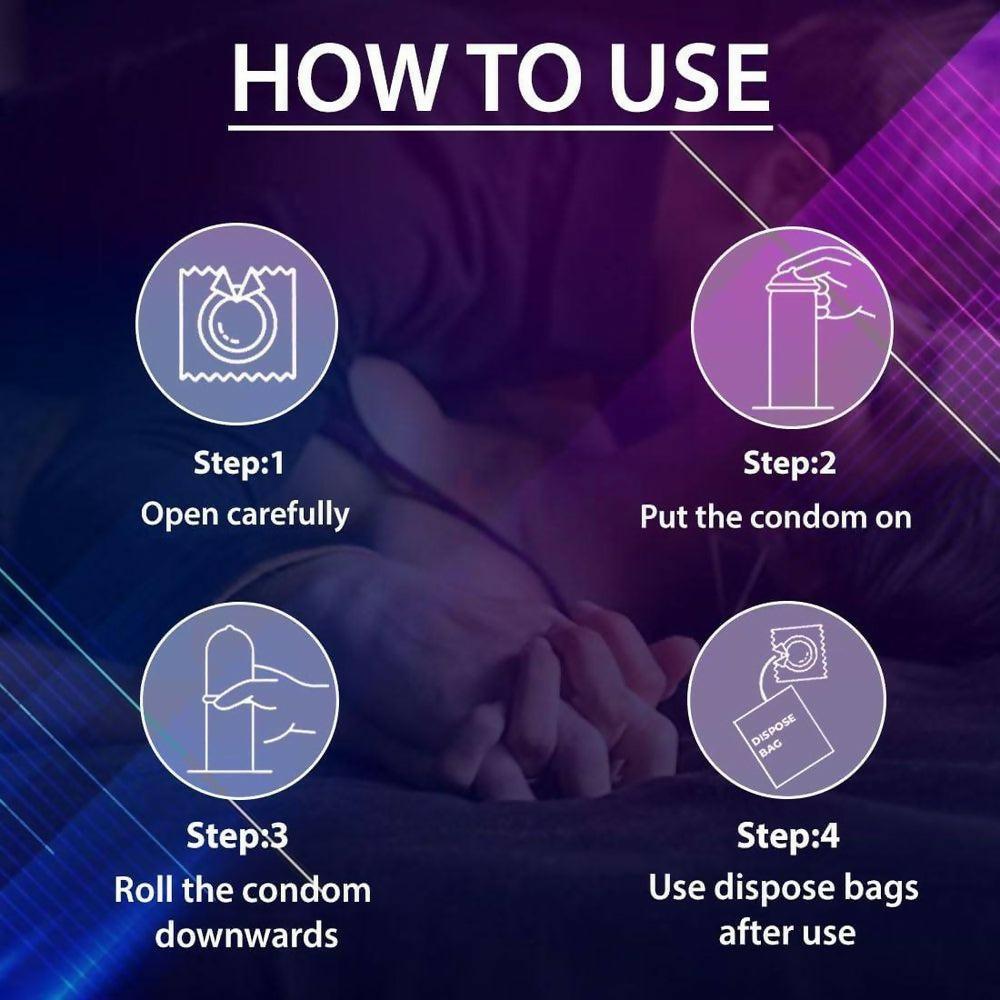 HOW TO USE

Step:1
Open carefully

Step:2
Put the condom on

Step:3
Roll the condom downwards

DISPOSE BAG

Step:4
Use dispose bags after use