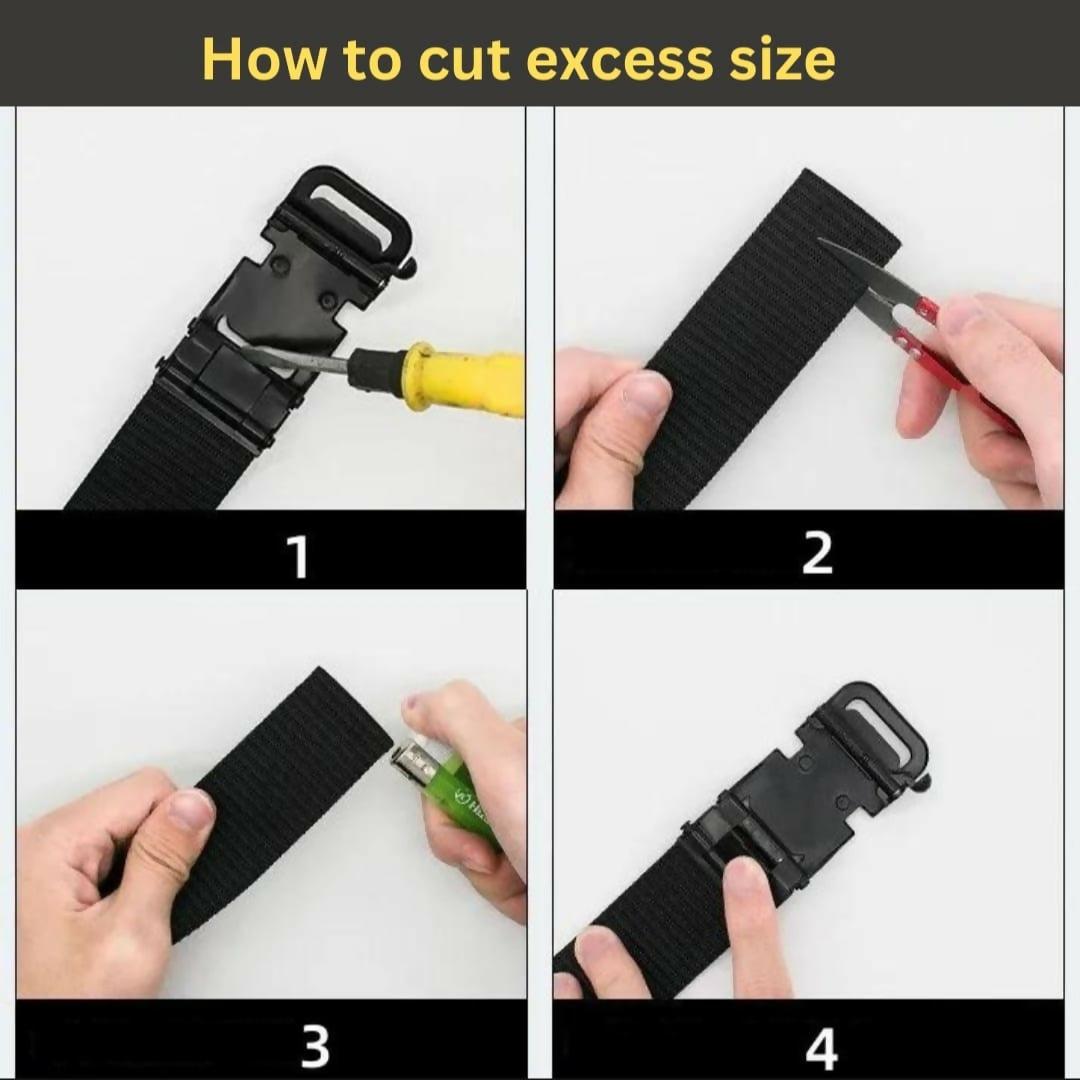 How to cut excess size

1

2

3

4